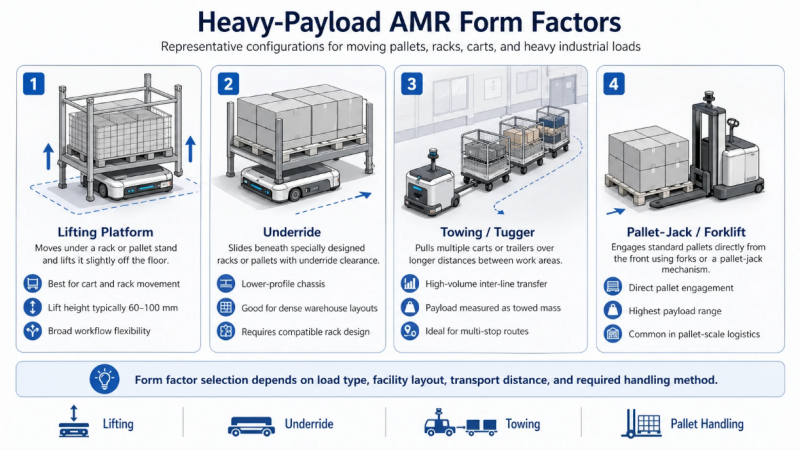 Heavy-Payload AMR Form Factors

Representative configurations for moving pallets, racks, carts, and heavy industrial loads

1

Lifting Platform

Moves under a rack or pallet stand and lifts it slightly off the floor.

Best for cart and rack movement

Lift height typically 60–100 mm

Broad workflow flexibility

2

Underride

Slides beneath specially designed racks or pallets with underride clearance.

Lower-profile chassis

Good for dense warehouse layouts

Requires compatible rack design

3

Towing / Tugger

Pulls multiple carts or trailers over longer distances between work areas.

High-volume inter-line transfer

Payload measured as towed mass

Ideal for multi-stop routes

4

Pallet-Jack / Forklift

Engages standard pallets directly from the front using forks or a pallet-jack mechanism.

Direct pallet engagement

Highest payload range

Common in pallet-scale logistics

Form factor selection depends on load type, facility layout, transport distance, and required handling method.

Lifting

Underride

Towing

Pallet Handling