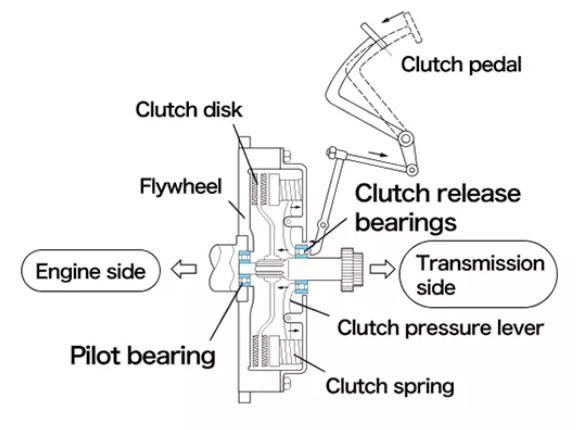 Clutch pedal

Clutch disk

Flywheel

Clutch release bearings

Engine side

Transmission side

Clutch pressure lever

Pilot bearing

Clutch spring